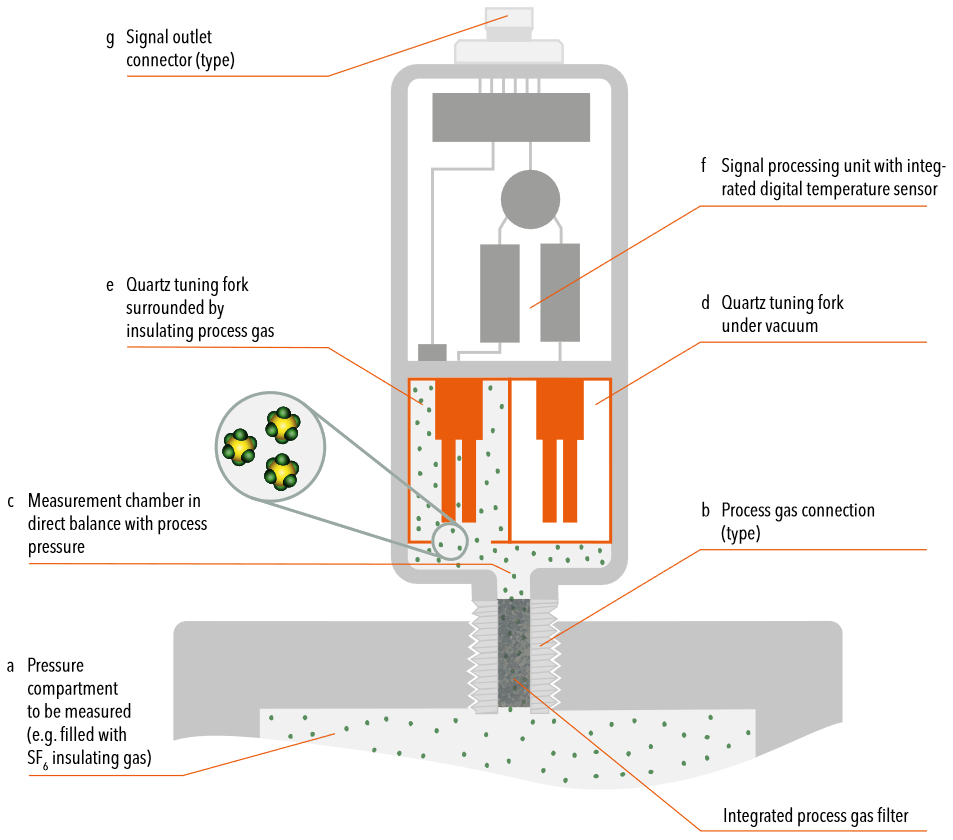 g Signal outlet connector (type)

f Signal processing unit with integrated digital temperature sensor

e Quartz tuning fork surrounded by insulating process gas

d Quartz tuning fork under vacuum

c Measurement chamber in direct balance with process pressure

b Process gas connection (type)

a Pressure compartment to be measured (e.g. filled with $SF_6$ insulating gas)

Integrated process gas filter