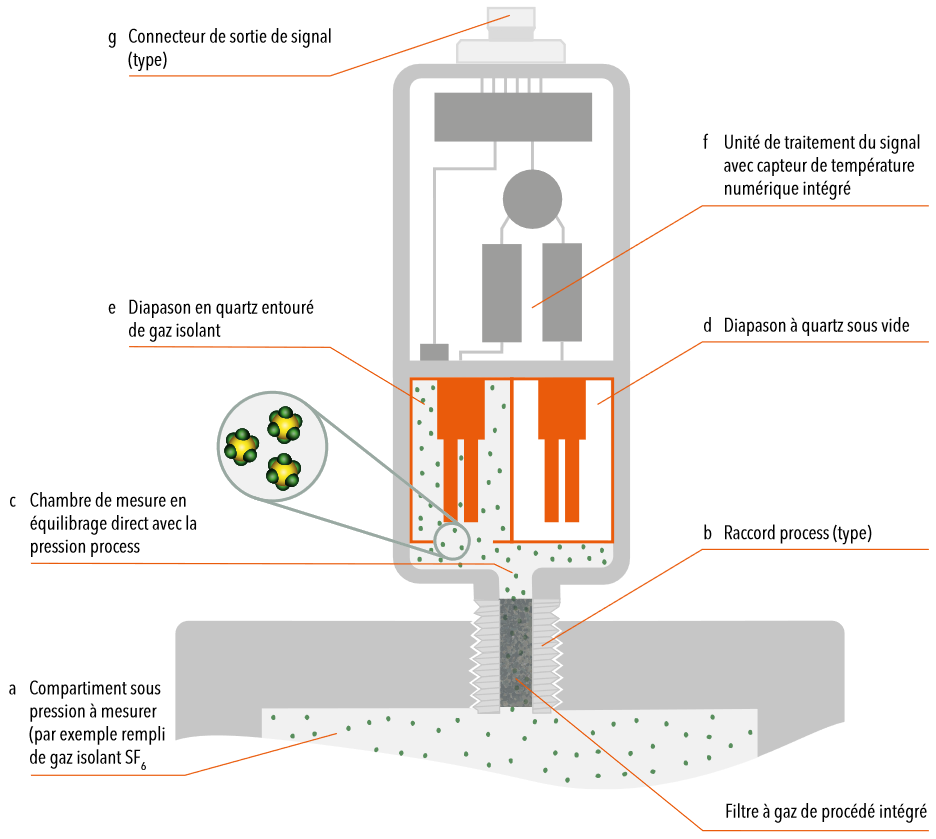 g Connecteur de sortie de signal (type)

f Unité de traitement du signal avec capteur de température numérique intégré

e Diapason en quartz entouré de gaz isolant

d Diapason à quartz sous vide

c Chambre de mesure en équilibrage direct avec la pression process

b Raccord process (type)

a Compartiment sous pression à mesurer (par exemple rempli de gaz isolant $SF_6$

Filtre à gaz de procédé intégré